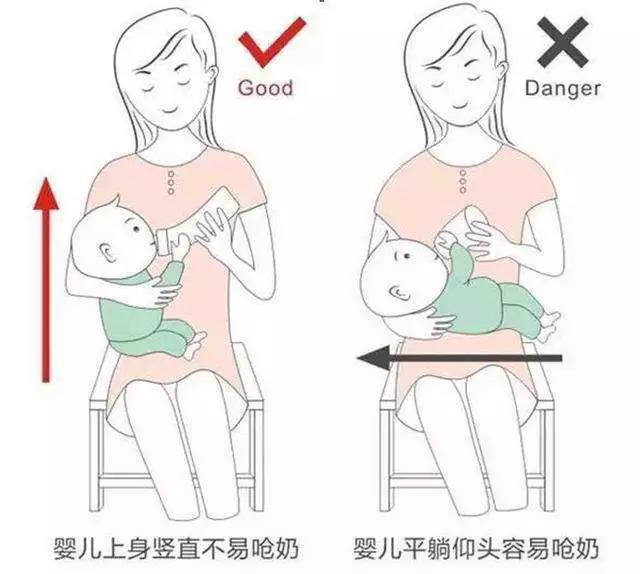 Good

Danger

婴儿上身竖直不易呛奶

婴儿平躺仰头容易呛奶